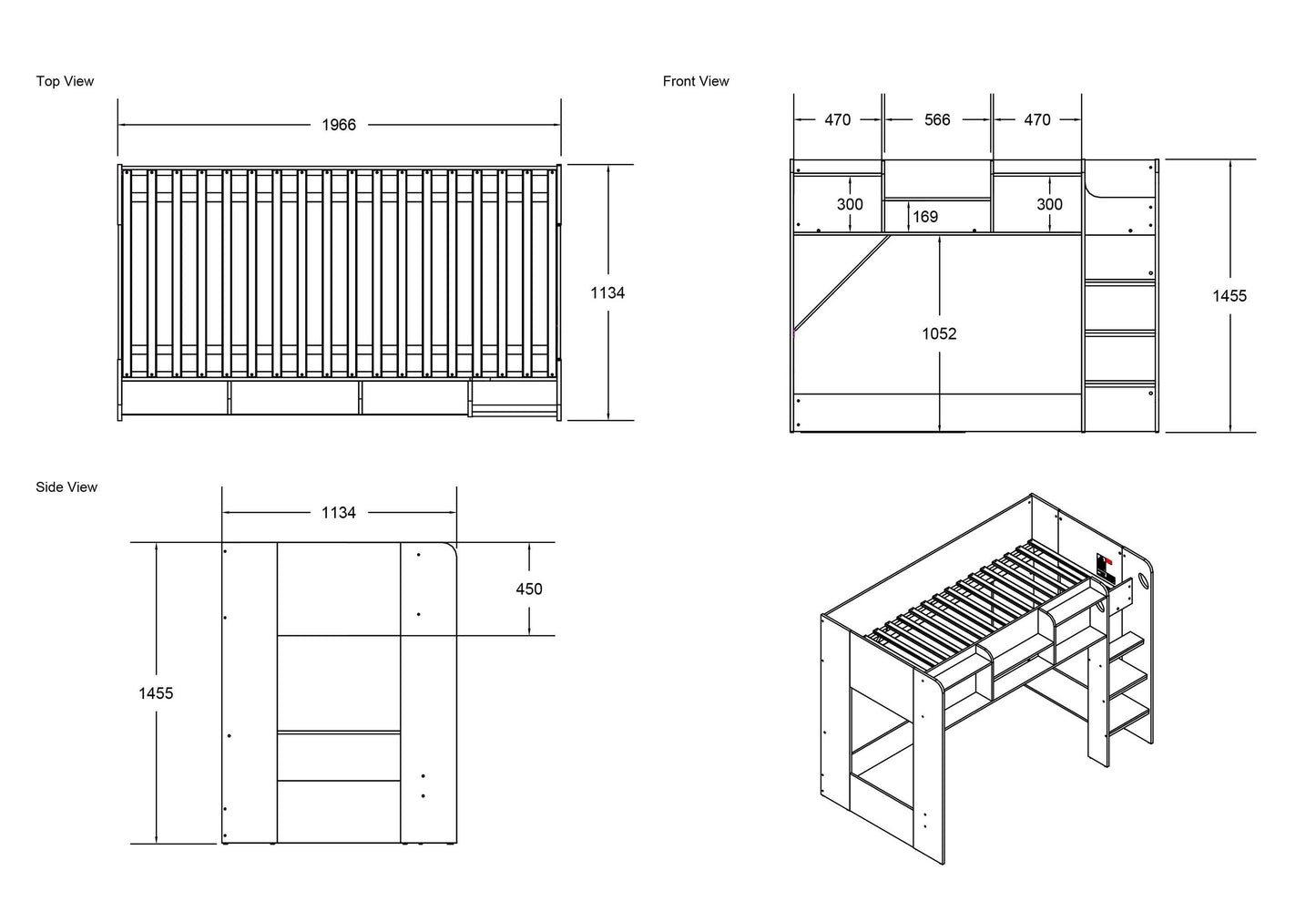 Top View

1966

1134

Front View

470 566 470

300

169

300

1052

1455

Side View

1134

450

1455