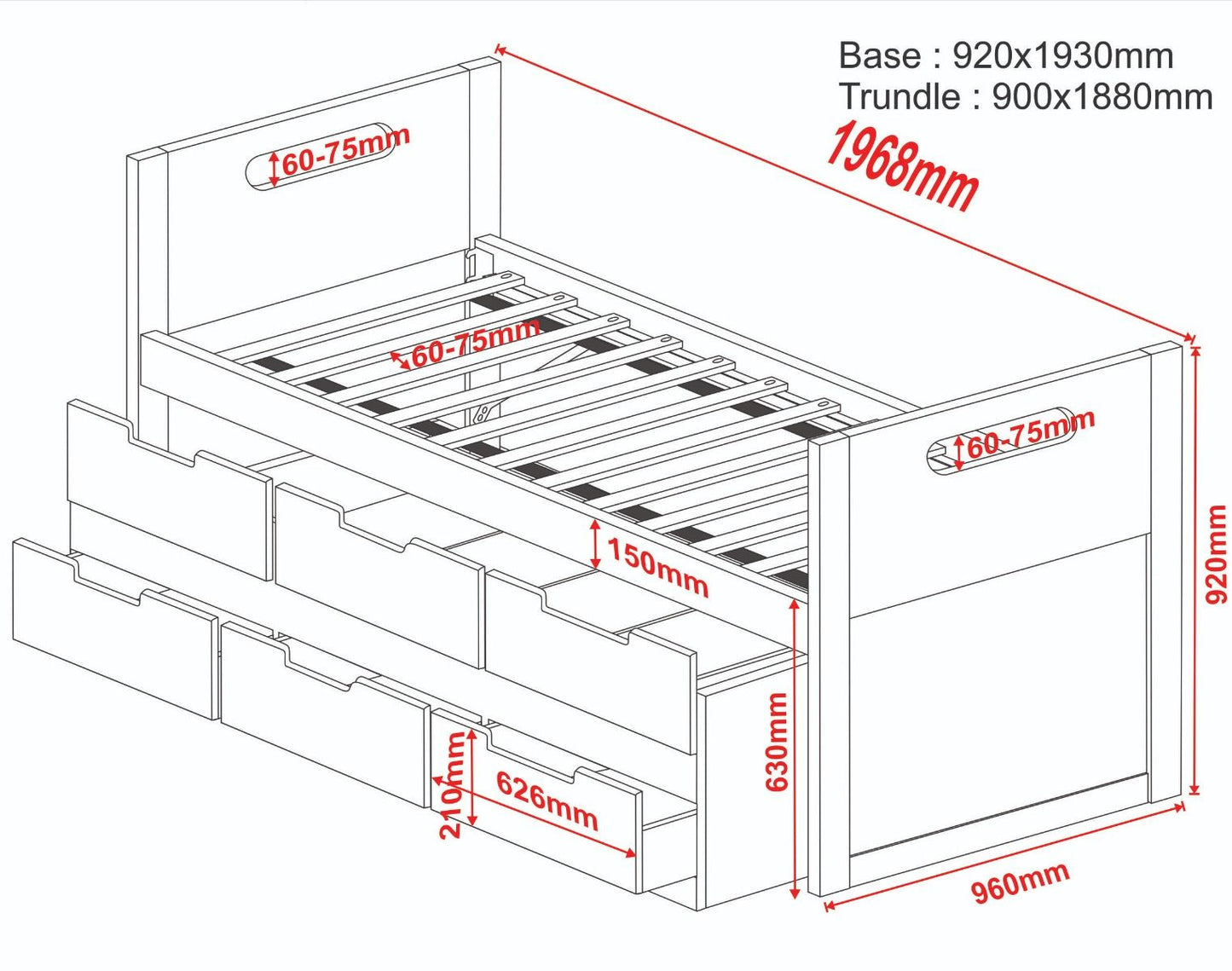 Base : 920x1930mm
Trundle : 900x1880mm
1968mm
60-75mm
60-75mm
60-75mm
150mm
920mm
630mm
210mm
626mm
960mm