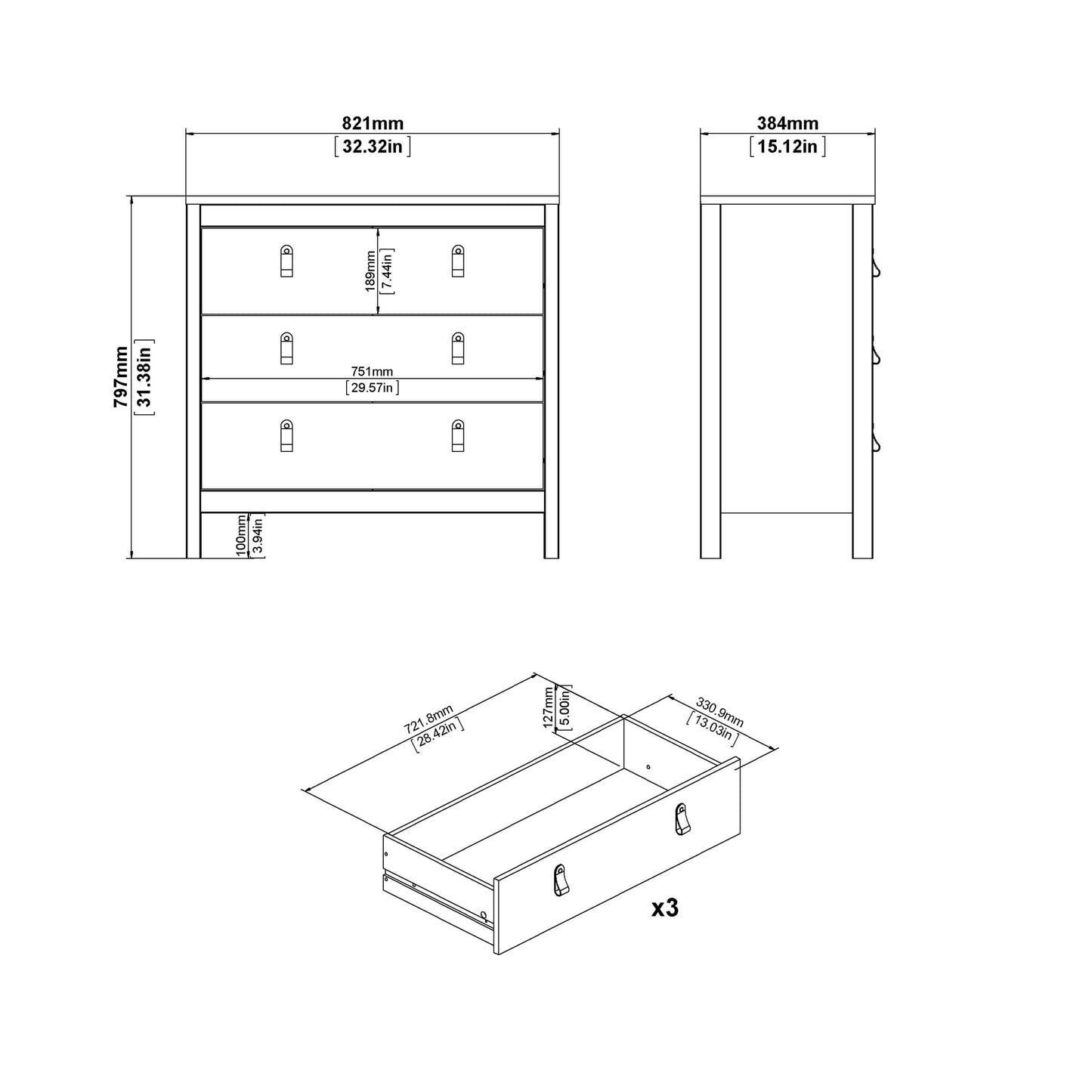 821mm
[32.32in]

384mm
[15.12in]

797mm
[31.38in]

189mm
[7.44in]

751mm
[29.57in]

100mm
[3.94in]

721.8mm
[28.42in]

127mm
[5.00in]

330.9mm
[13.03in]

x3