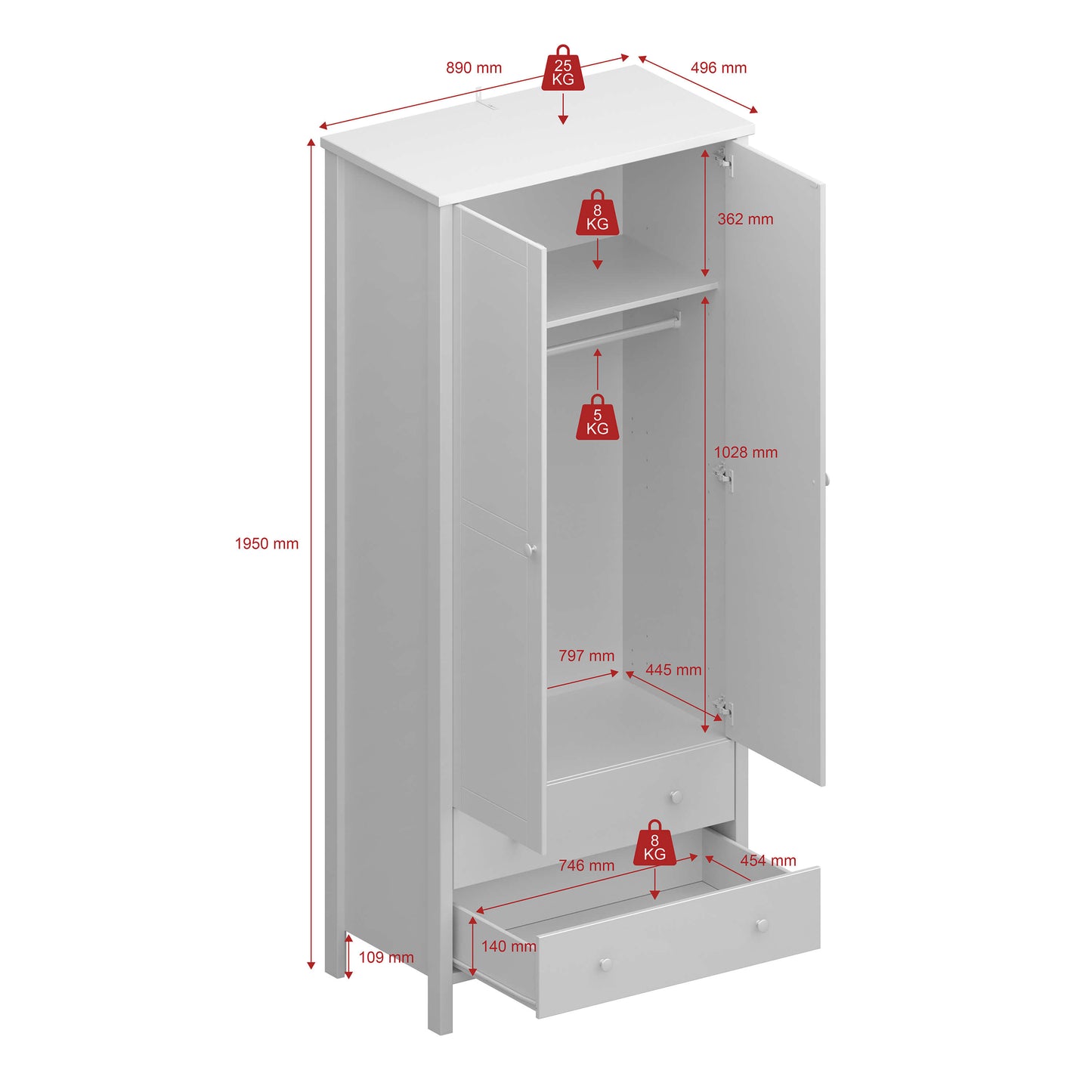 890 mm

25
KG

496 mm

8
KG

362 mm

5
KG

1028 mm

1950 mm

797 mm

445 mm

8
KG

746 mm

454 mm

140 mm

109 mm