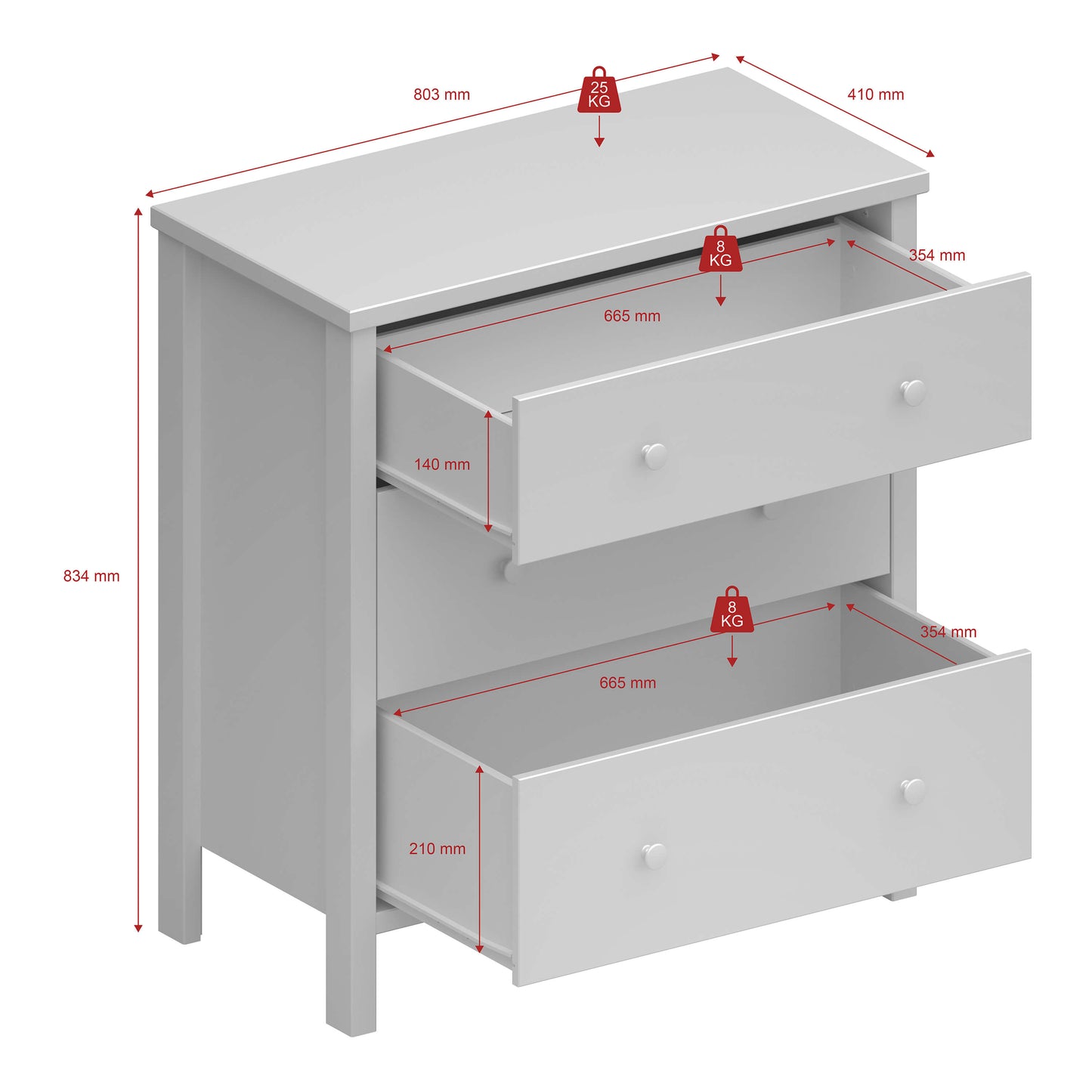 803 mm

25 KG

410 mm

8 KG

354 mm

665 mm

140 mm

834 mm

8 KG

354 mm

665 mm

210 mm