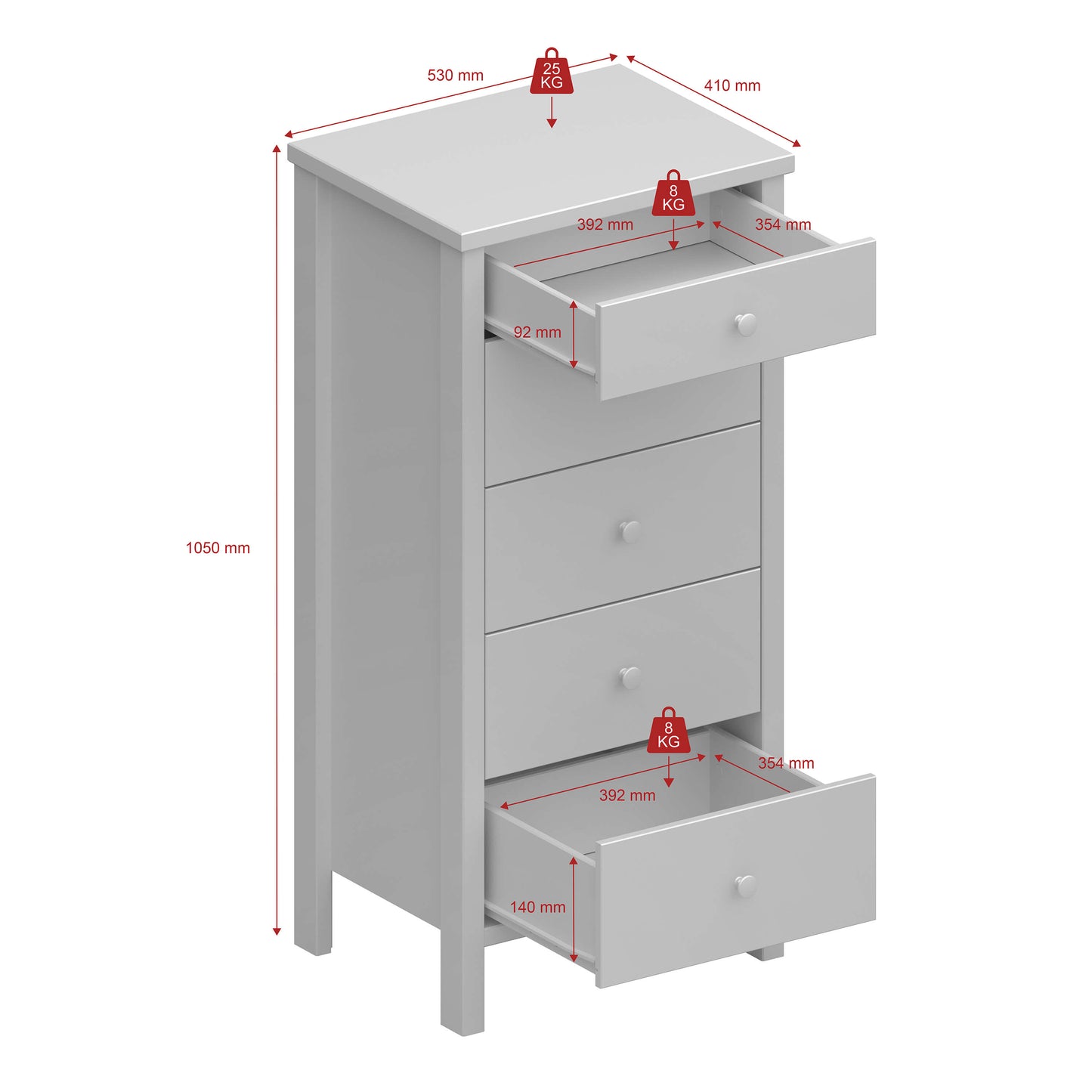 530 mm

25 KG

410 mm

8 KG

392 mm

354 mm

92 mm

1050 mm

8 KG

354 mm

392 mm

140 mm