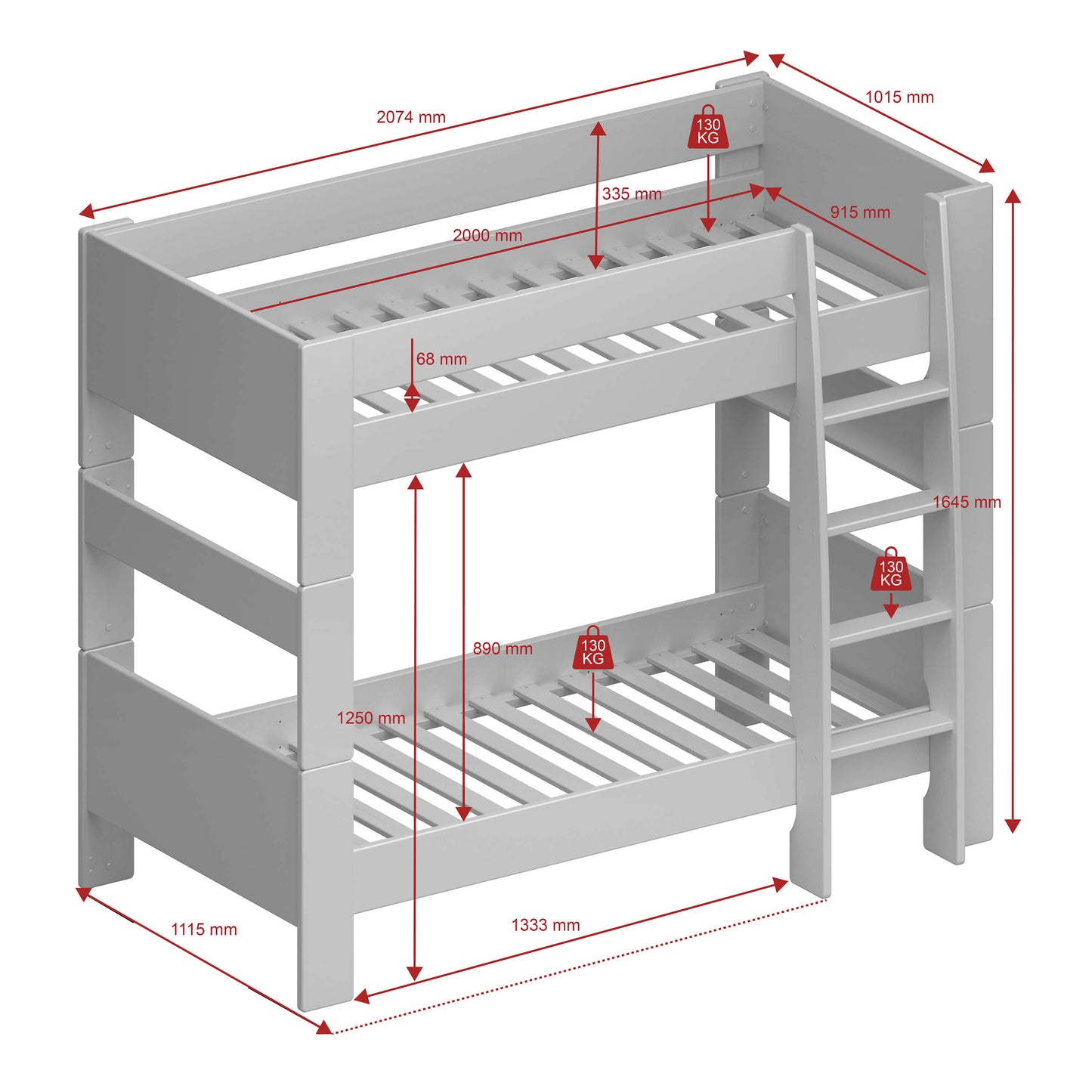 2074 mm

1015 mm

130 KG

335 mm

915 mm

2000 mm

68 mm

1645 mm

130 KG

890 mm

130 KG

1250 mm

1115 mm

1333 mm