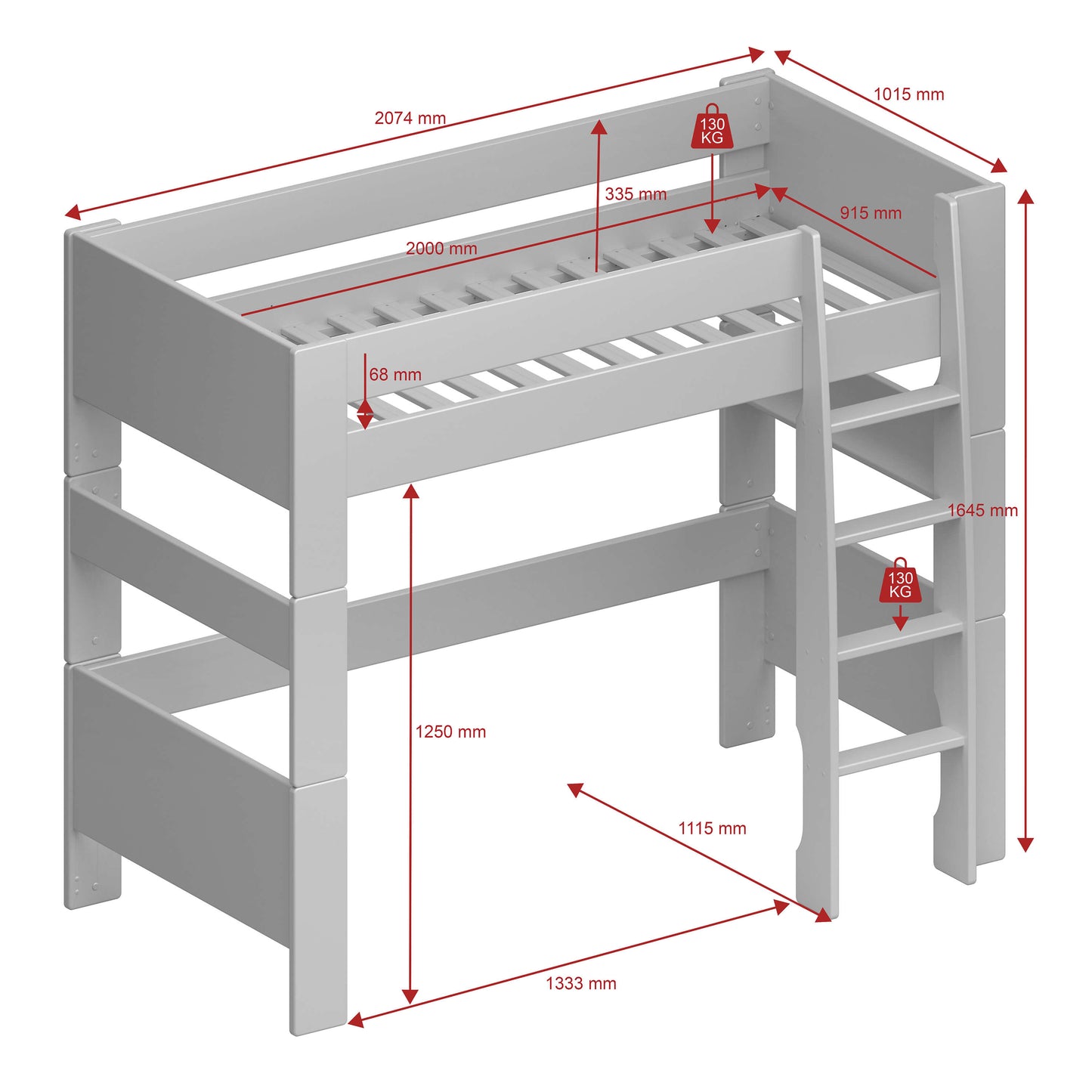 2074 mm

1015 mm

130
KG

335 mm

915 mm

2000 mm

68 mm

1645 mm

130
KG

1250 mm

1115 mm

1333 mm